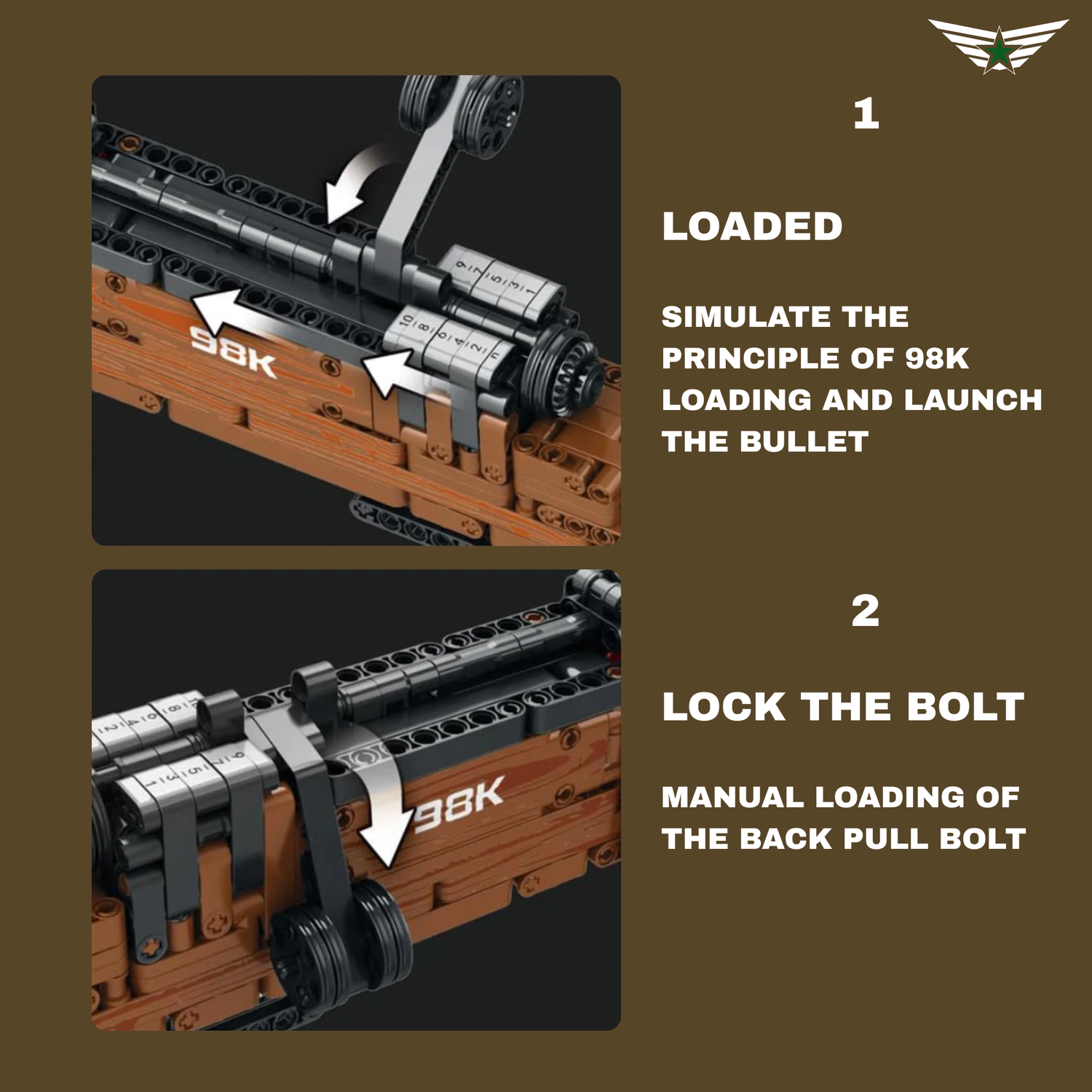 98K

1

LOADED

SIMULATE THE PRINCIPLE OF 98K LOADING AND LAUNCH THE BULLET

98K

2

LOCK THE BOLT

MANUAL LOADING OF THE BACK PULL BOLT